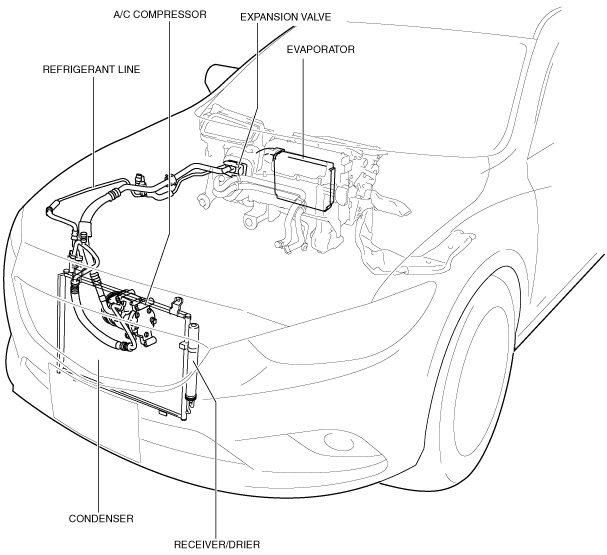 A/C COMPRESSOR

EXPANSION VALVE

EVAPORATOR

REFRIGERANT LINE

CONDENSER

RECEIVER/DRIER