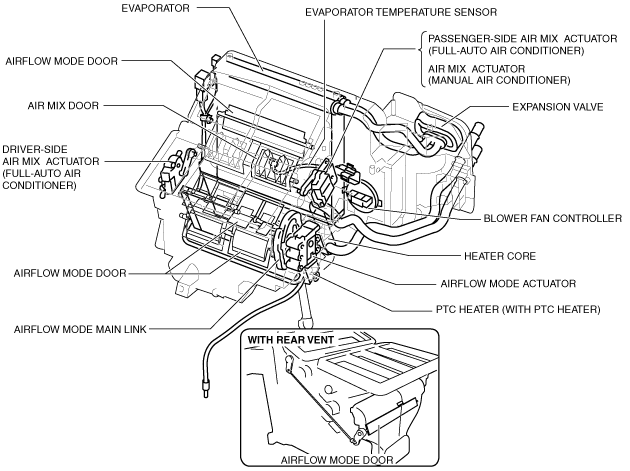 EVAPORATOR

EVAPORATOR TEMPERATURE SENSOR

PASSENGER-SIDE AIR MIX ACTUATOR (FULL-AUTO AIR CONDITIONER)

AIR MIX ACTUATOR (MANUAL AIR CONDITIONER)

AIRFLOW MODE DOOR

AIR MIX DOOR

EXPANSION VALVE

DRIVER-SIDE AIR MIX ACTUATOR (FULL-AUTO AIR CONDITIONER)

BLOWER FAN CONTROLLER

HEATER CORE

AIRFLOW MODE DOOR

AIRFLOW MODE ACTUATOR

PTC HEATER (WITH PTC HEATER)

AIRFLOW MODE MAIN LINK

WITH REAR VENT

AIRFLOW MODE DOOR