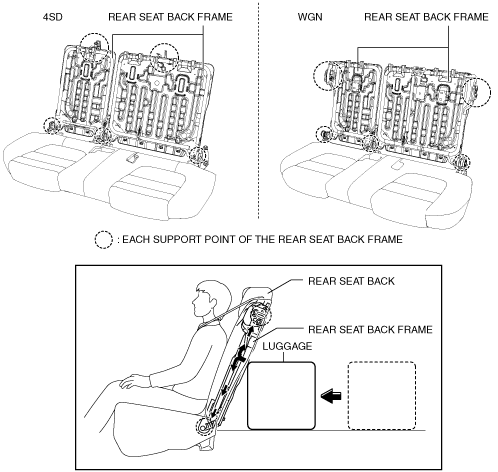 4SD

REAR SEAT BACK FRAME

WGN

REAR SEAT BACK FRAME

: EACH SUPPORT POINT OF THE REAR SEAT BACK FRAME

REAR SEAT BACK

REAR SEAT BACK FRAME

LUGGAGE