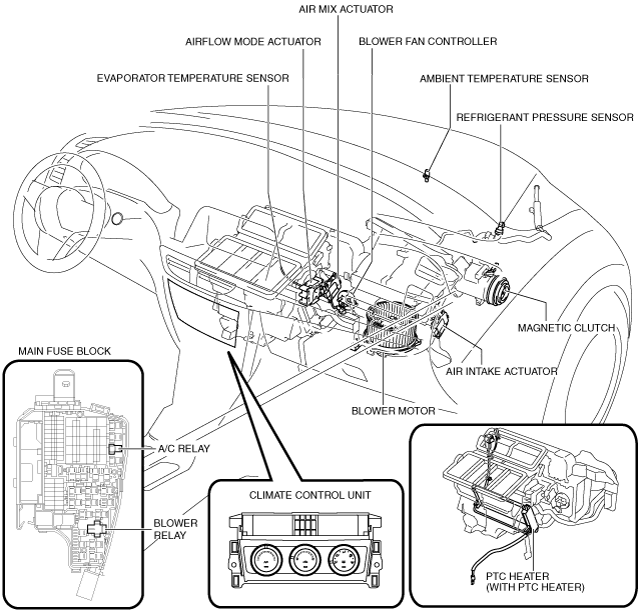 AIR MIX ACTUATOR
AIRFLOW MODE ACTUATOR
BLOWER FAN CONTROLLER
EVAPORATOR TEMPERATURE SENSOR
AMBIENT TEMPERATURE SENSOR
REFRIGERANT PRESSURE SENSOR
MAGNETIC CLUTCH
AIR INTAKE ACTUATOR
BLOWER MOTOR
MAIN FUSE BLOCK
A/C RELAY
BLOWER RELAY
CLIMATE CONTROL UNIT
PTC HEATER (WITH PTC HEATER)