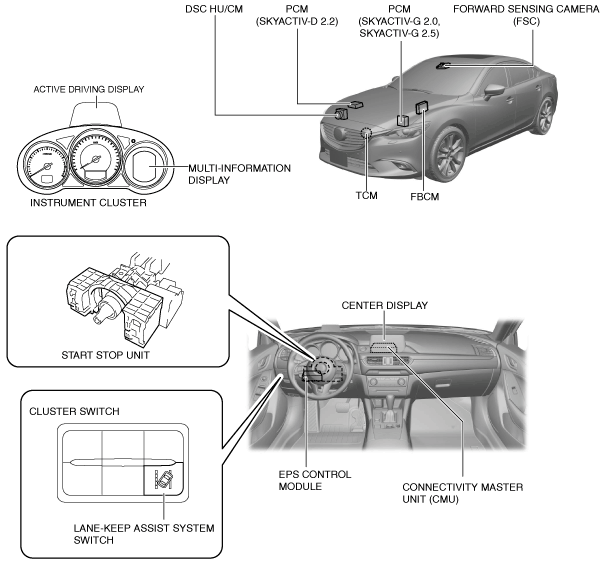 DSC HU/CM

PCM
(SKYACTIV-D 2.2)

PCM
(SKYACTIV-G 2.0,
SKYACTIV-G 2.5)

FORWARD SENSING CAMERA
(FSC)

ACTIVE DRIVING DISPLAY

MULTI-INFORMATION
DISPLAY

INSTRUMENT CLUSTER

TCM

FBCM

START STOP UNIT

CENTER DISPLAY

CLUSTER SWITCH

EPS CONTROL
MODULE

CONNECTIVITY MASTER
UNIT (CMU)

LANE-KEEP ASSIST SYSTEM
SWITCH