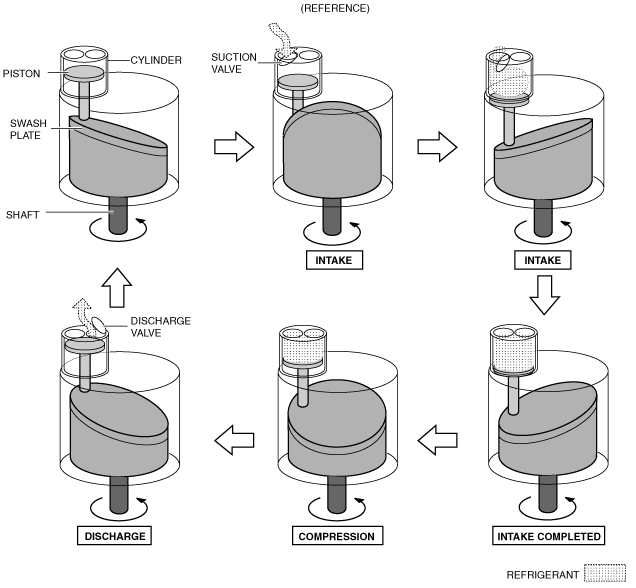 (REFERENCE)

PISTON

CYLINDER

SWASH PLATE

SHAFT

SUCTION VALVE

INTAKE

INTAKE

DISCHARGE VALVE

DISCHARGE

COMPRESSION

INTAKE COMPLETED

REFRIGERANT