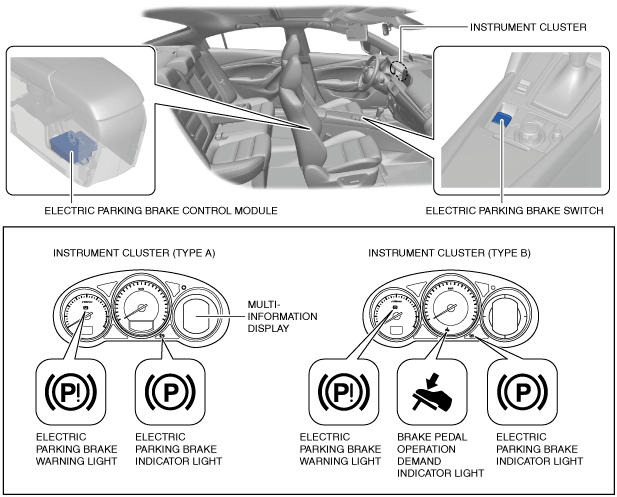 INSTRUMENT CLUSTER

ELECTRIC PARKING BRAKE CONTROL MODULE

ELECTRIC PARKING BRAKE SWITCH

INSTRUMENT CLUSTER (TYPE A)

MULTI-INFORMATION DISPLAY

(P!)

(P)

ELECTRIC PARKING BRAKE WARNING LIGHT

ELECTRIC PARKING BRAKE INDICATOR LIGHT

INSTRUMENT CLUSTER (TYPE B)

(P!)

(P)

ELECTRIC PARKING BRAKE WARNING LIGHT

BRAKE PEDAL OPERATION DEMAND INDICATOR LIGHT

ELECTRIC PARKING BRAKE INDICATOR LIGHT