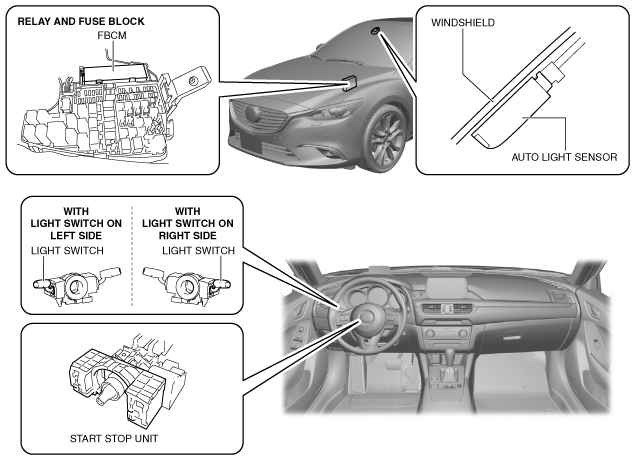 RELAY AND FUSE BLOCK
FBCM

WINDSHIELD

AUTO LIGHT SENSOR

WITH LIGHT SWITCH ON LEFT SIDE
LIGHT SWITCH

WITH LIGHT SWITCH ON RIGHT SIDE
LIGHT SWITCH

START STOP UNIT