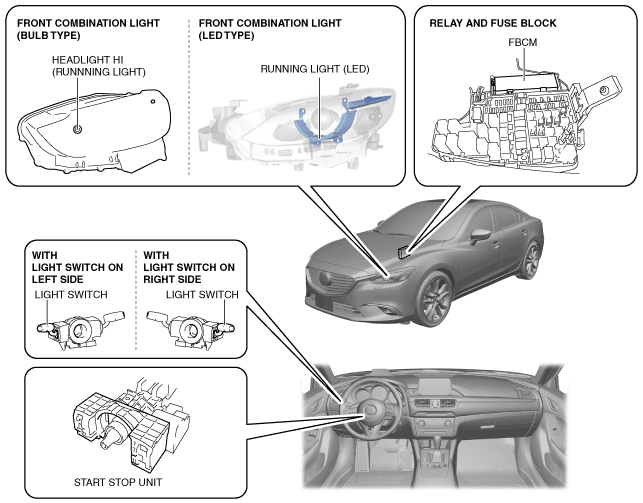 FRONT COMBINATION LIGHT (BULB TYPE)

HEADLIGHT HI (RUNNNING LIGHT)

FRONT COMBINATION LIGHT (LED TYPE)

RUNNING LIGHT (LED)

RELAY AND FUSE BLOCK

FBCM

WITH LIGHT SWITCH ON LEFT SIDE

LIGHT SWITCH

WITH LIGHT SWITCH ON RIGHT SIDE

LIGHT SWITCH

START STOP UNIT