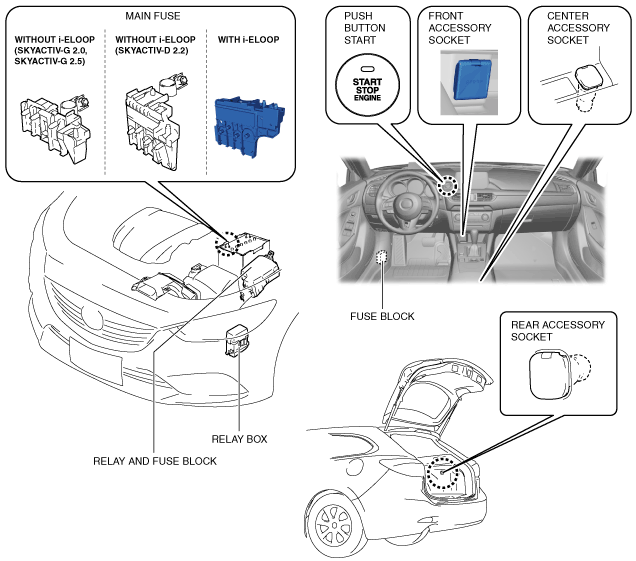 MAIN FUSE

WITHOUT i-ELOOP (SKYACTIV-G 2.0, SKYACTIV-G 2.5)

WITHOUT i-ELOOP (SKYACTIV-D 2.2)

WITH i-ELOOP

PUSH BUTTON START

START STOP ENGINE

FRONT ACCESSORY SOCKET

CENTER ACCESSORY SOCKET

FUSE BLOCK

REAR ACCESSORY SOCKET

RELAY BOX

RELAY AND FUSE BLOCK