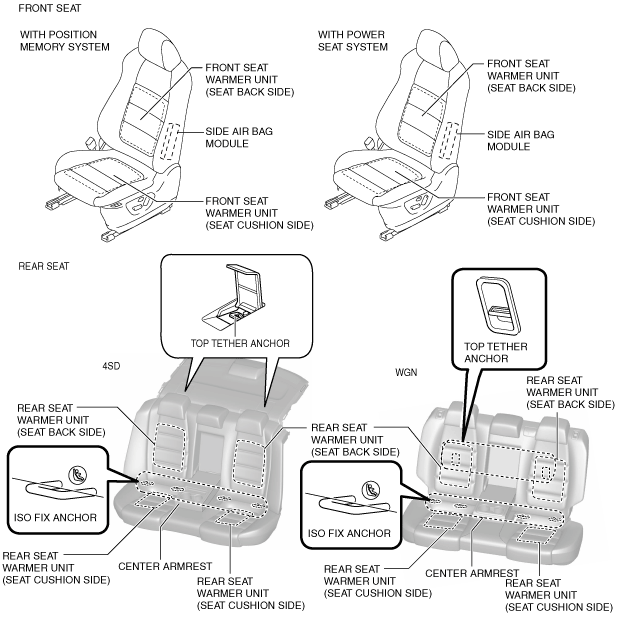 FRONT SEAT

WITH POSITION MEMORY SYSTEM

FRONT SEAT WARMER UNIT (SEAT BACK SIDE)

SIDE AIR BAG MODULE

FRONT SEAT WARMER UNIT (SEAT CUSHION SIDE)

WITH POWER SEAT SYSTEM

FRONT SEAT WARMER UNIT (SEAT BACK SIDE)

SIDE AIR BAG MODULE

FRONT SEAT WARMER UNIT (SEAT CUSHION SIDE)

REAR SEAT

TOP TETHER ANCHOR

4SD

REAR SEAT WARMER UNIT (SEAT BACK SIDE)

REAR SEAT WARMER UNIT (SEAT BACK SIDE)

ISO FIX ANCHOR

REAR SEAT WARMER UNIT (SEAT CUSHION SIDE)

CENTER ARMREST

REAR SEAT WARMER UNIT (SEAT CUSHION SIDE)

TOP TETHER ANCHOR

WGN

REAR SEAT WARMER UNIT (SEAT BACK SIDE)

REAR SEAT WARMER UNIT (SEAT BACK SIDE)

ISO FIX ANCHOR

REAR SEAT WARMER UNIT (SEAT CUSHION SIDE)

CENTER ARMREST

REAR SEAT WARMER UNIT (SEAT CUSHION SIDE)