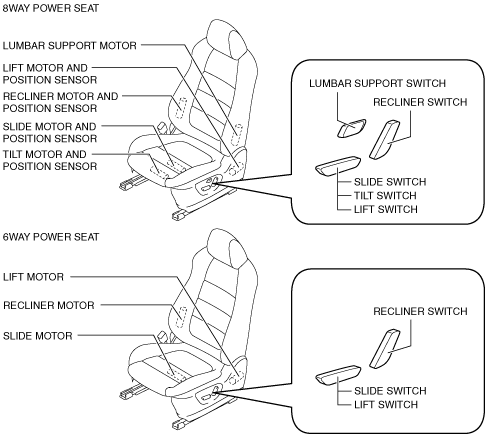 8WAY POWER SEAT

LUMBAR SUPPORT MOTOR

LIFT MOTOR AND POSITION SENSOR

RECLINER MOTOR AND POSITION SENSOR

SLIDE MOTOR AND POSITION SENSOR

TILT MOTOR AND POSITION SENSOR

LUMBAR SUPPORT SWITCH

RECLINER SWITCH

SLIDE SWITCH

TILT SWITCH

LIFT SWITCH

6WAY POWER SEAT

LIFT MOTOR

RECLINER MOTOR

SLIDE MOTOR

RECLINER SWITCH

SLIDE SWITCH

LIFT SWITCH