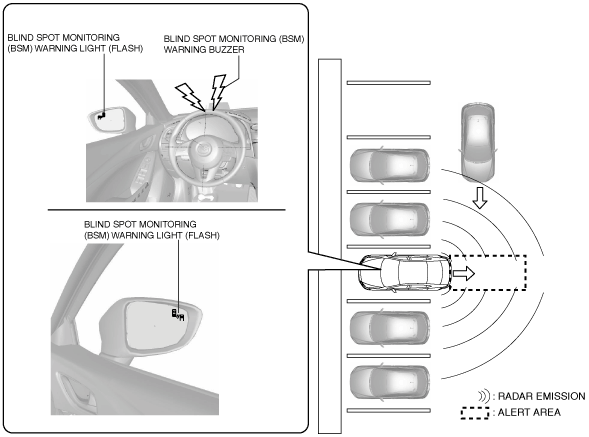 BLIND SPOT MONITORING (BSM) WARNING LIGHT (FLASH)

BLIND SPOT MONITORING (BSM) WARNING BUZZER

BLIND SPOT MONITORING (BSM) WARNING LIGHT (FLASH)

: RADAR EMISSION

: ALERT AREA