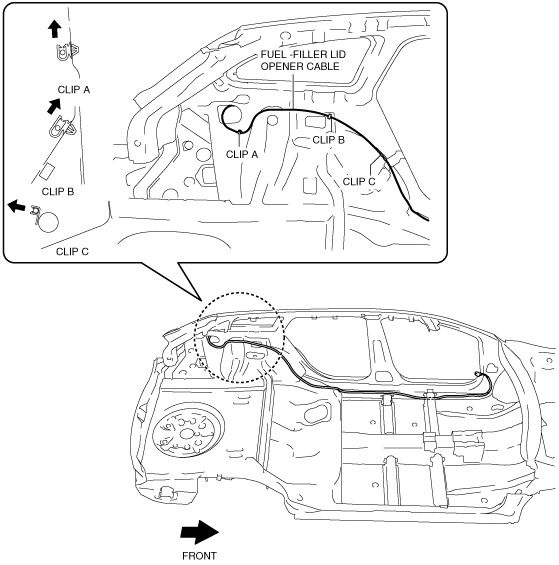 CLIP A

CLIP B

CLIP C

FUEL -FILLER LID OPENER CABLE

CLIP A

CLIP B

CLIP C

FRONT