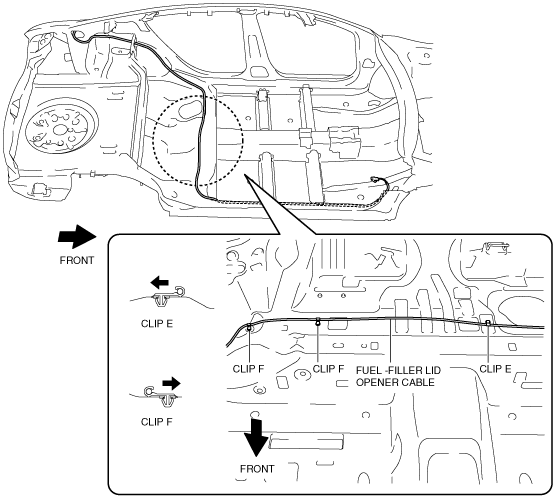 FRONT

CLIP E

CLIP F

CLIP F

CLIP F

FUEL -FILLER LID OPENER CABLE

CLIP E

FRONT