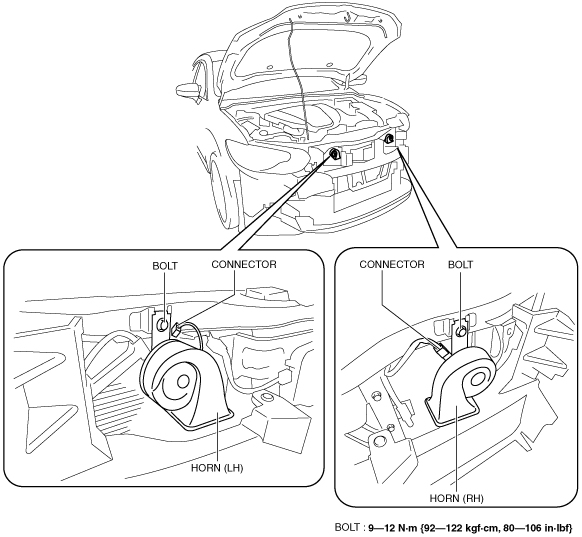 BOLT

CONNECTOR

HORN (LH)

CONNECTOR

BOLT

HORN (RH)

BOLT : 9—12 N·m {92—122 kgf·cm, 80—106 in·lbf}