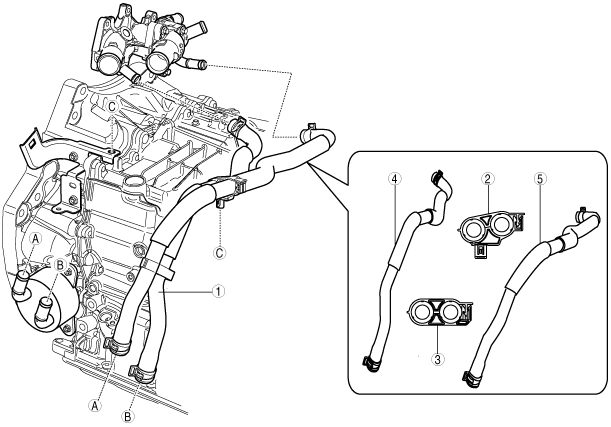 C
A
B
C
1
A
B
4
2
5
3