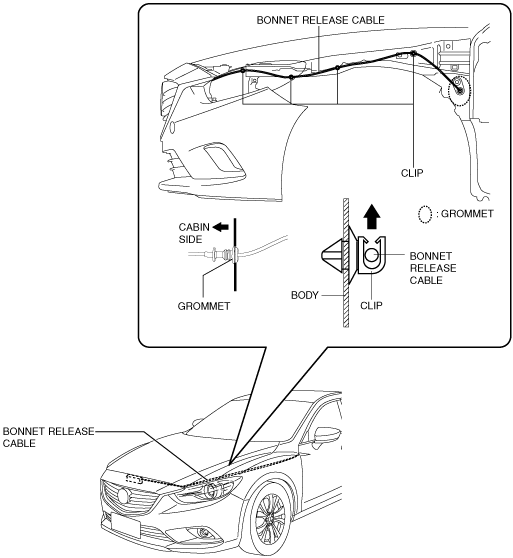 BONNET RELEASE CABLE

CLIP

: GROMMET

CABIN SIDE

GROMMET

BODY

CLIP

BONNET RELEASE CABLE

BONNET RELEASE CABLE