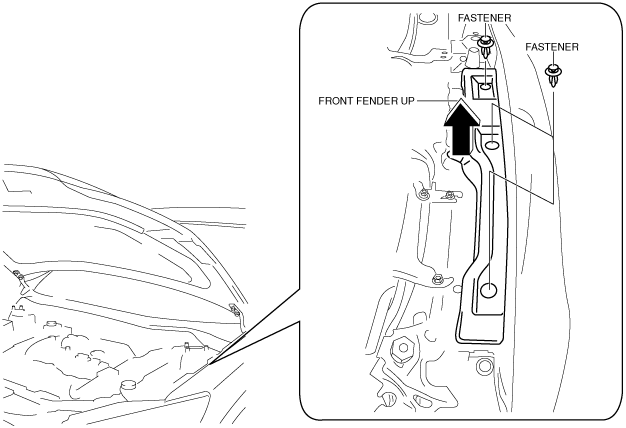 FASTENER
FASTENER
FRONT FENDER UP