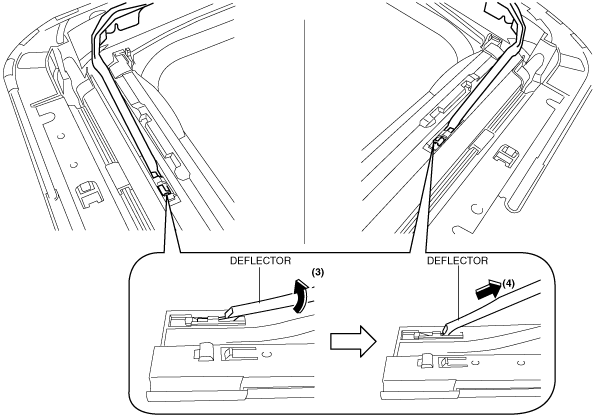 DEFLECTOR

(3)

DEFLECTOR

(4)