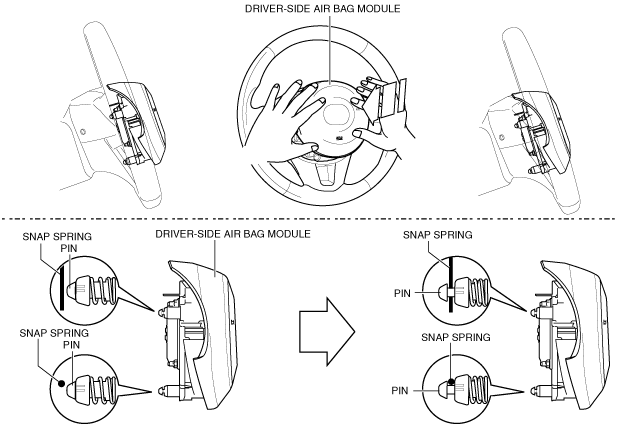 DRIVER-SIDE AIR BAG MODULE

SNAP SPRING
PIN

DRIVER-SIDE AIR BAG MODULE

SNAP SPRING
PIN

SNAP SPRING

PIN

SNAP SPRING

PIN