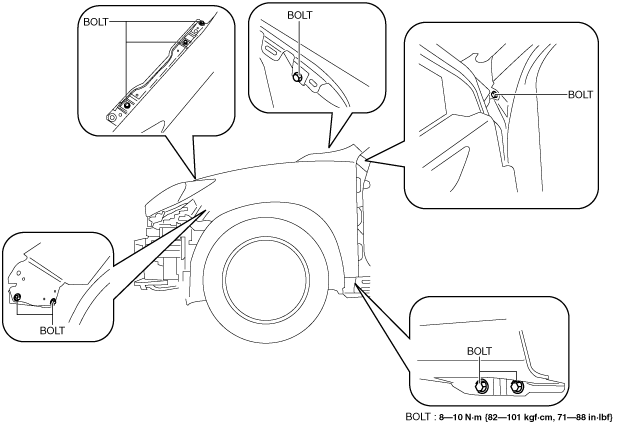 BOLT

BOLT

BOLT

BOLT

BOLT

BOLT : 8—10 N·m {82—101 kgf·cm, 71—88 in·lbf}