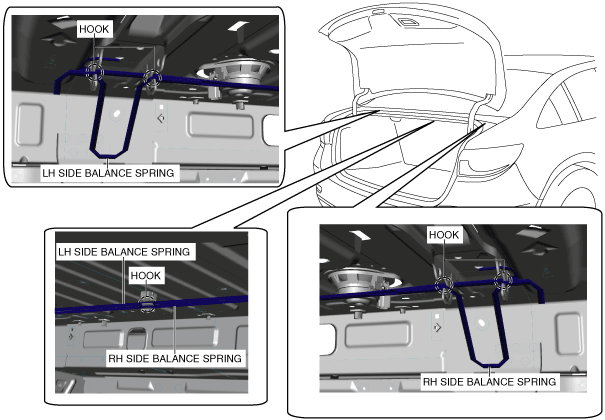 HOOK

LH SIDE BALANCE SPRING

LH SIDE BALANCE SPRING

HOOK

RH SIDE BALANCE SPRING

HOOK

RH SIDE BALANCE SPRING