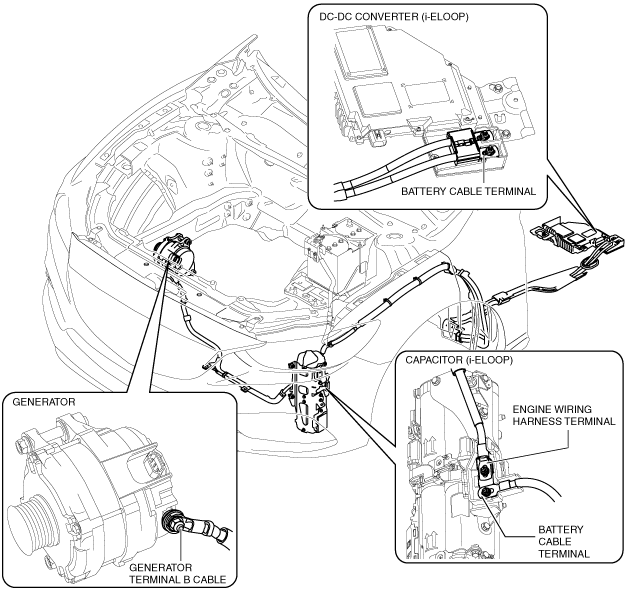 DC-DC CONVERTER (i-ELOOP)

BATTERY CABLE TERMINAL

CAPACITOR (i-ELOOP)

ENGINE WIRING HARNESS TERMINAL

BATTERY CABLE TERMINAL

GENERATOR

GENERATOR TERMINAL B CABLE