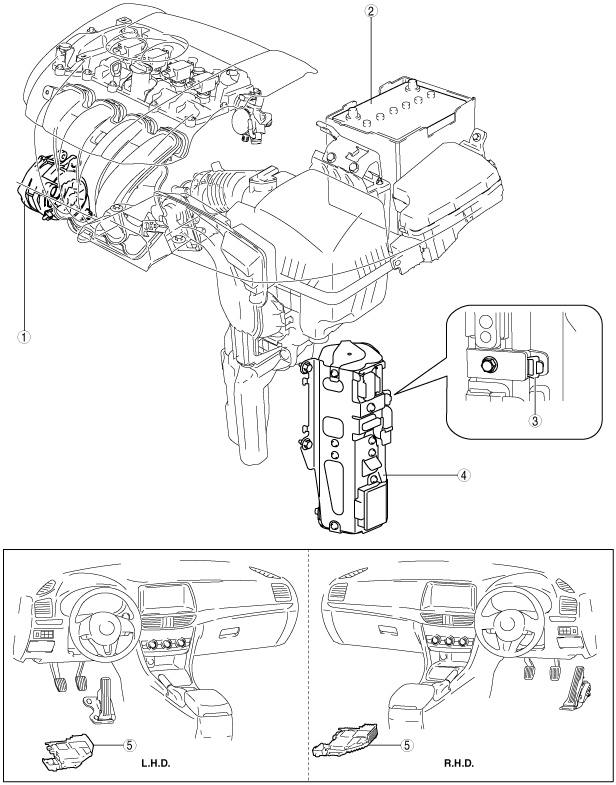 2
1
3
4
5
L.H.D.
5
R.H.D.