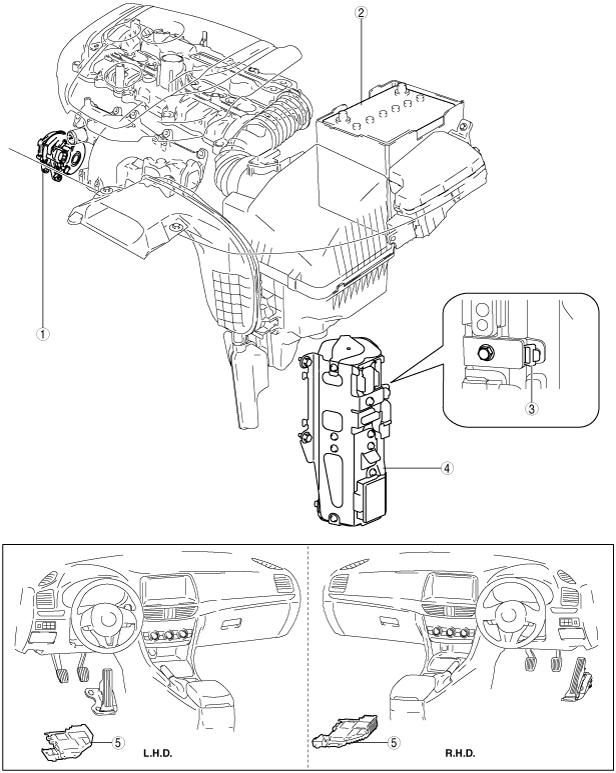 2
1
3
4
5
L.H.D.
5
R.H.D.