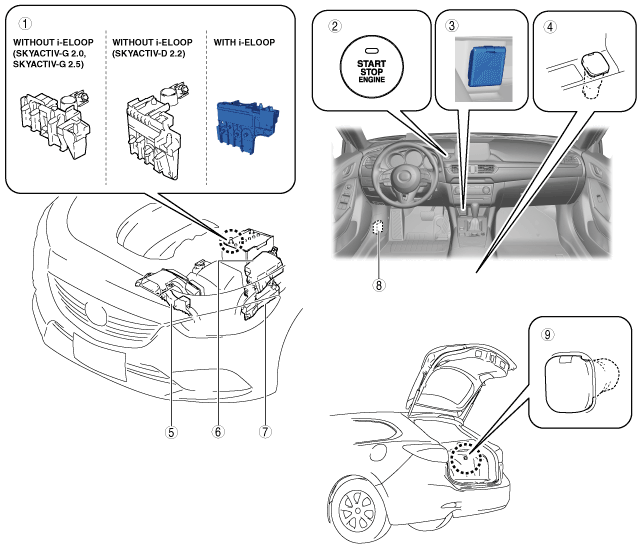 ①

WITHOUT i-ELOOP (SKYACTIV-G 2.0, SKYACTIV-G 2.5)

WITHOUT i-ELOOP (SKYACTIV-D 2.2)

WITH i-ELOOP

②

START STOP ENGINE

③

④

⑤

⑥

⑦

⑧

⑨