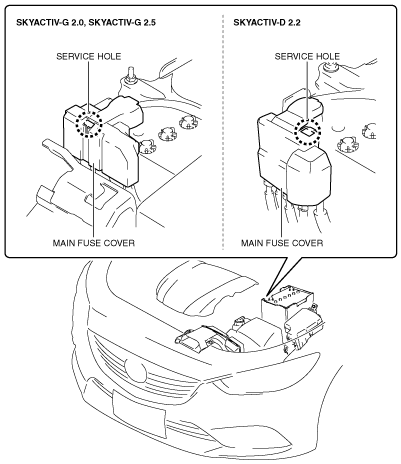 SKYACTIV-G 2.0, SKYACTIV-G 2.5

SERVICE HOLE

MAIN FUSE COVER

SKYACTIV-D 2.2

SERVICE HOLE

MAIN FUSE COVER