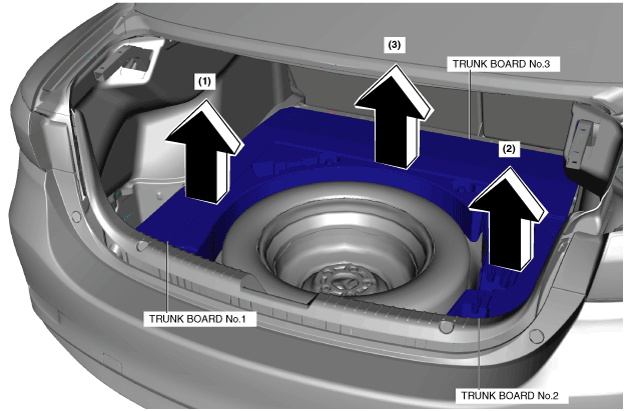 (3)

TRUNK BOARD No.3

(1)

(2)

TRUNK BOARD No.1

TRUNK BOARD No.2