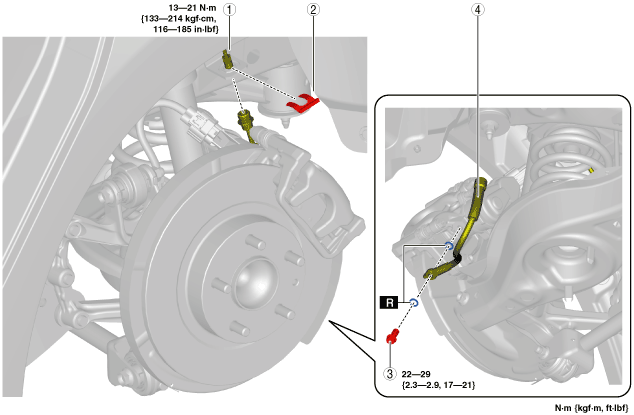 13—21 N·m
{133—214 kgf·cm,
116—185 in·lbf}

1

2

4

R

3

22—29
{2.3—2.9, 17—21}

N·m {kgf·m, ft·lbf}