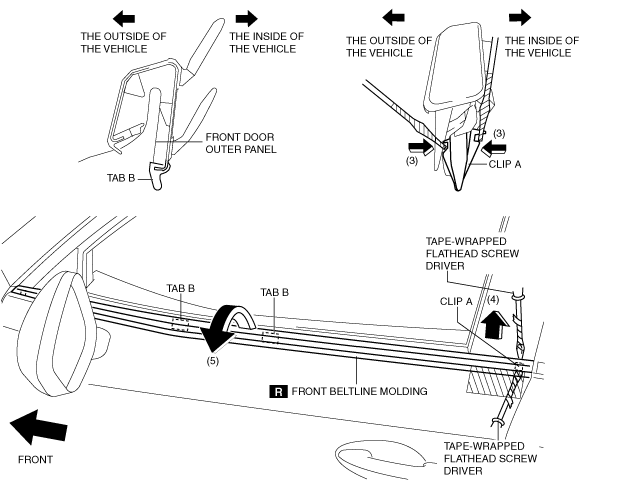 THE OUTSIDE OF THE VEHICLE

THE INSIDE OF THE VEHICLE

FRONT DOOR OUTER PANEL

TAB B

THE OUTSIDE OF THE VEHICLE

THE INSIDE OF THE VEHICLE

(3)

(3)

CLIP A

TAPE-WRAPPED FLATHEAD SCREW DRIVER

TAB B

TAB B

CLIP A

(4)

(5)

R FRONT BELTLINE MOLDING

FRONT

TAPE-WRAPPED FLATHEAD SCREW DRIVER