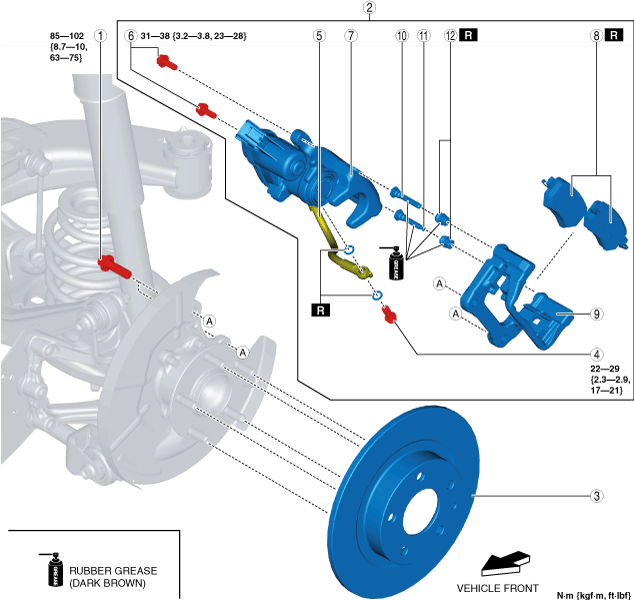 2

85—102 {8.7—10, 63—75}

1

6 31—38 {3.2—3.8, 23—28}

5

7

10

11

12 R

8 R

GREASE

R

A

A

A

A

9

4

22—29 {2.3—2.9, 17—21}

3

GREASE

RUBBER GREASE (DARK BROWN)

VEHICLE FRONT

N·m {kgf·m, ft·lbf}