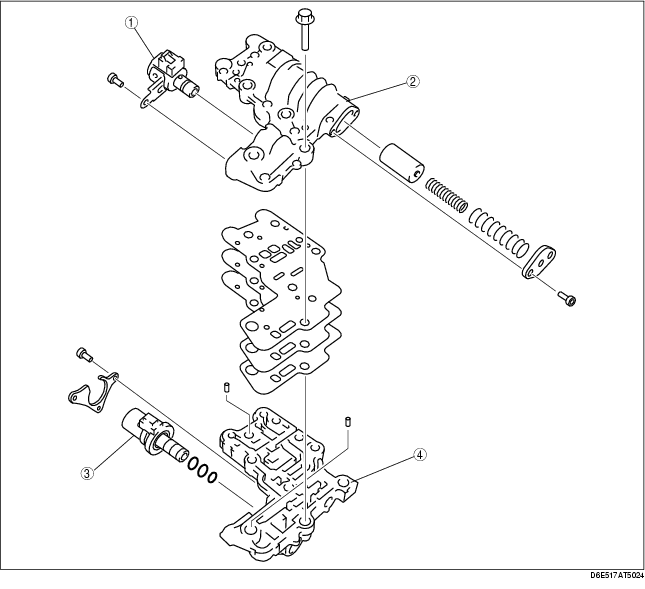 1
2
3
4
D6E517AT5024