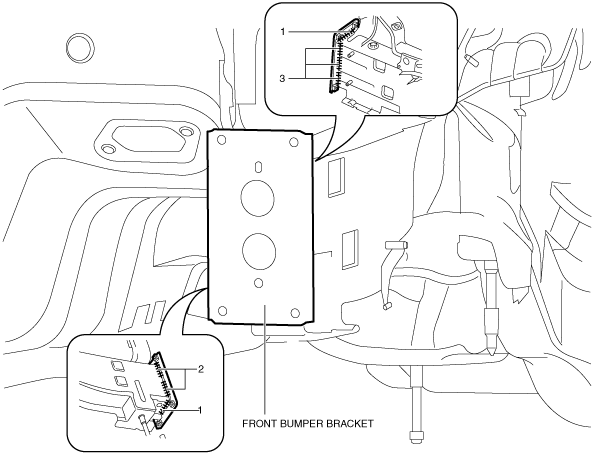 1
3
2
1
FRONT BUMPER BRACKET