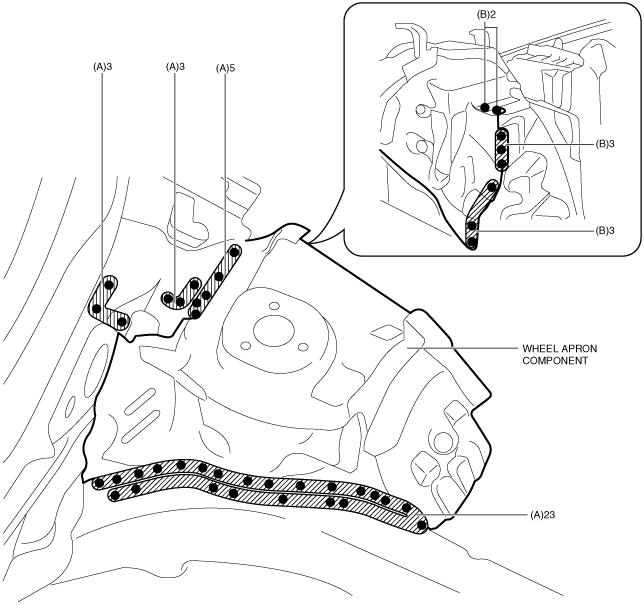 (A)3
(A)3
(A)5
(B)2
(B)3
(B)3
WHEEL APRON COMPONENT
(A)23