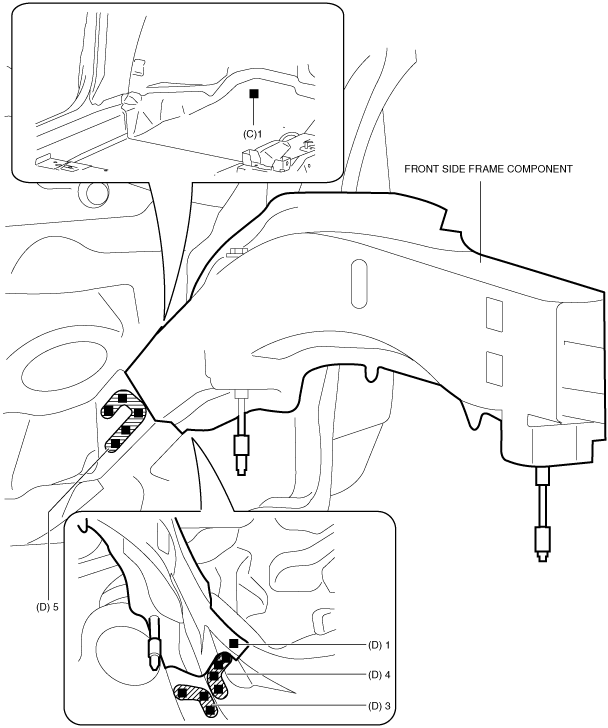 (C)1

FRONT SIDE FRAME COMPONENT

(D) 5

(D) 1

(D) 4

(D) 3