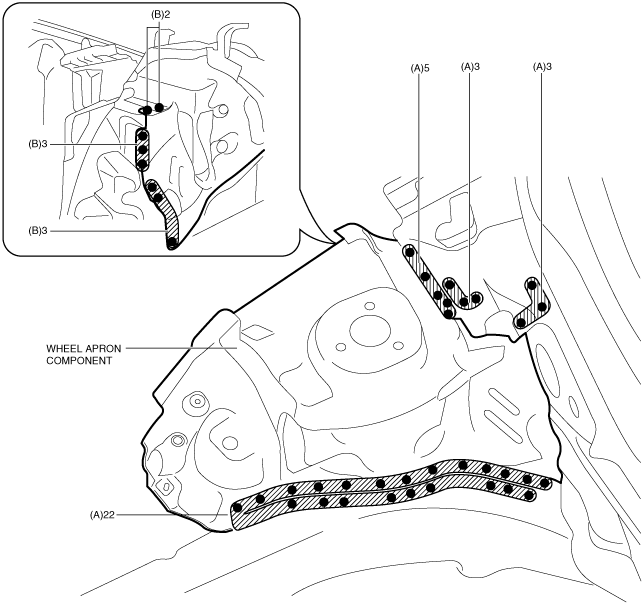 (B)2

(B)3

(B)3

(A)5

(A)3

(A)3

WHEEL APRON COMPONENT

(A)22