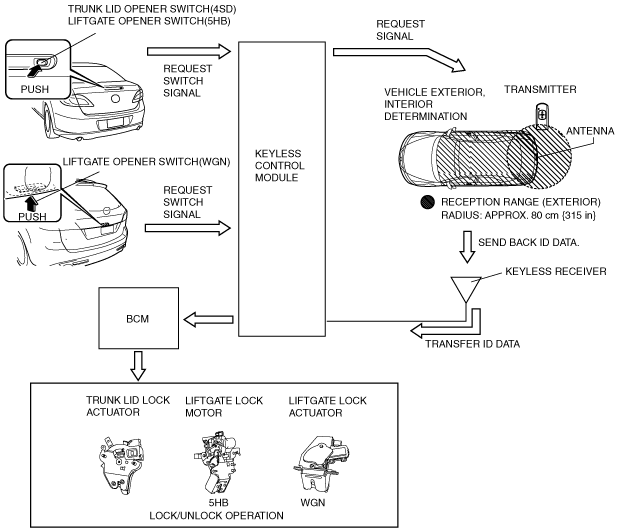 TRUNK LID OPENER SWITCH(4SD)
LIFTGATE OPENER SWITCH(5HB)

PUSH

REQUEST SWITCH SIGNAL

LIFTGATE OPENER SWITCH(WGN)

PUSH

REQUEST SWITCH SIGNAL

KEYLESS CONTROL MODULE

REQUEST SIGNAL

VEHICLE EXTERIOR, INTERIOR DETERMINATION

TRANSMITTER

ANTENNA

RECEPTION RANGE (EXTERIOR)
RADIUS: APPROX. 80 cm {315 in}

SEND BACK ID DATA.

KEYLESS RECEIVER

TRANSFER ID DATA

BCM

TRUNK LID LOCK ACTUATOR

LIFTGATE LOCK MOTOR

LIFTGATE LOCK ACTUATOR

5HB

WGN

LOCK/UNLOCK OPERATION