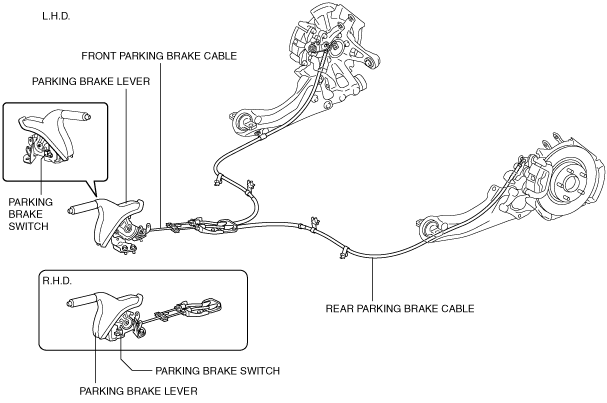 L.H.D.

FRONT PARKING BRAKE CABLE

PARKING BRAKE LEVER

PARKING BRAKE SWITCH

R.H.D.

REAR PARKING BRAKE CABLE

PARKING BRAKE SWITCH

PARKING BRAKE LEVER