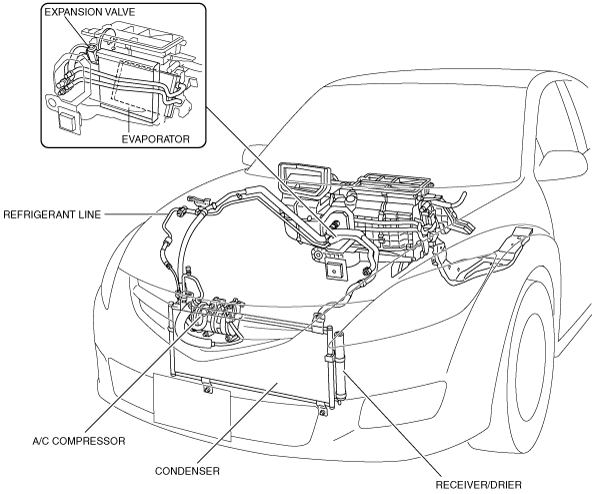 EXPANSION VALVE

EVAPORATOR

REFRIGERANT LINE

A/C COMPRESSOR

CONDENSER

RECEIVER/DRIER