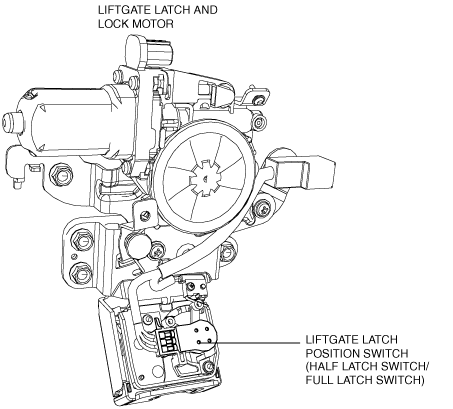 LIFTGATE LATCH AND
LOCK MOTOR

LIFTGATE LATCH
POSITION SWITCH
(HALF LATCH SWITCH/
FULL LATCH SWITCH)