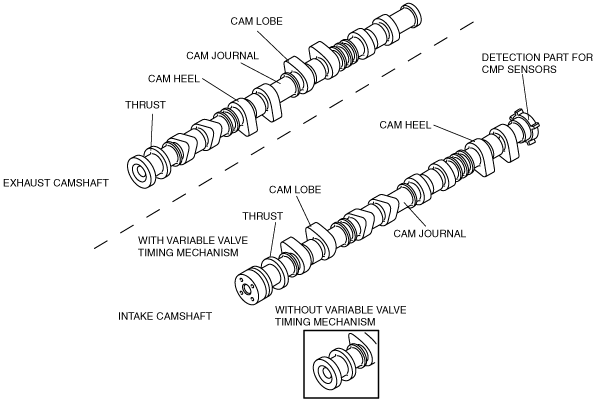 CAM LOBE

CAM JOURNAL

CAM HEEL

THRUST

DETECTION PART FOR CMP SENSORS

CAM HEEL

EXHAUST CAMSHAFT

CAM LOBE

THRUST

CAM JOURNAL

WITH VARIABLE VALVE TIMING MECHANISM

INTAKE CAMSHAFT

WITHOUT VARIABLE VALVE TIMING MECHANISM