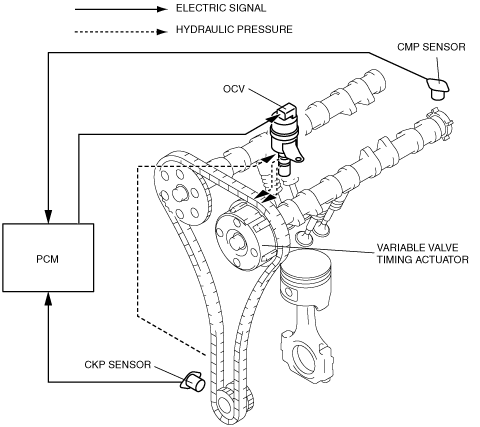 ELECTRIC SIGNAL
HYDRAULIC PRESSURE
CMP SENSOR
OCV
PCM
VARIABLE VALVE TIMING ACTUATOR
CKP SENSOR