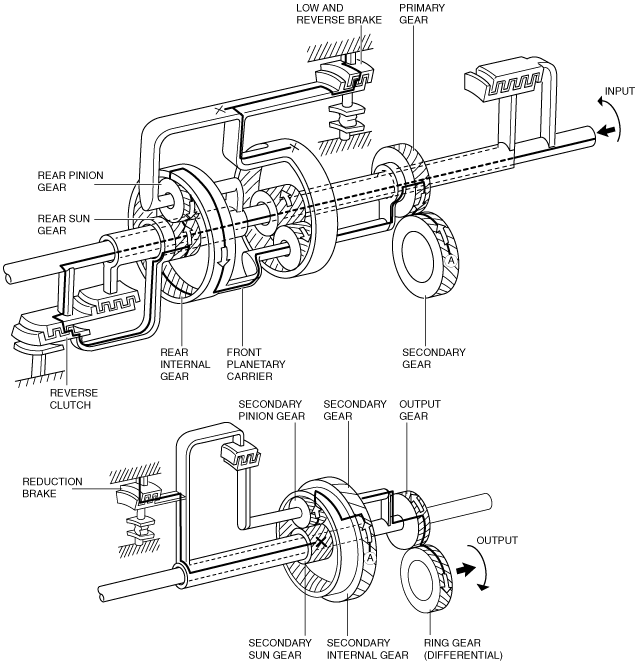 LOW AND REVERSE BRAKE

PRIMARY GEAR

INPUT

REAR PINION GEAR

REAR SUN GEAR

A

REAR INTERNAL GEAR

FRONT PLANETARY CARRIER

SECONDARY GEAR

REVERSE CLUTCH

SECONDARY PINION GEAR

SECONDARY GEAR

OUTPUT GEAR

REDUCTION BRAKE

OUTPUT

A

SECONDARY SUN GEAR

SECONDARY INTERNAL GEAR

RING GEAR (DIFFERENTIAL)