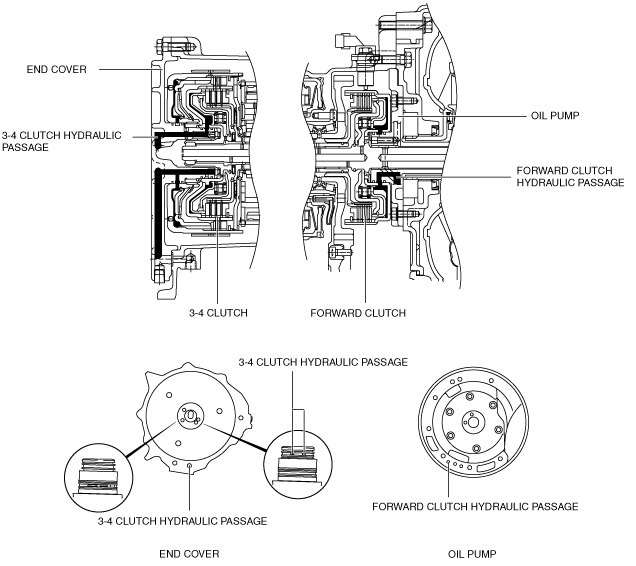 END COVER

3-4 CLUTCH HYDRAULIC PASSAGE

OIL PUMP

FORWARD CLUTCH HYDRAULIC PASSAGE

3-4 CLUTCH

FORWARD CLUTCH

3-4 CLUTCH HYDRAULIC PASSAGE

3-4 CLUTCH HYDRAULIC PASSAGE

FORWARD CLUTCH HYDRAULIC PASSAGE

END COVER

OIL PUMP