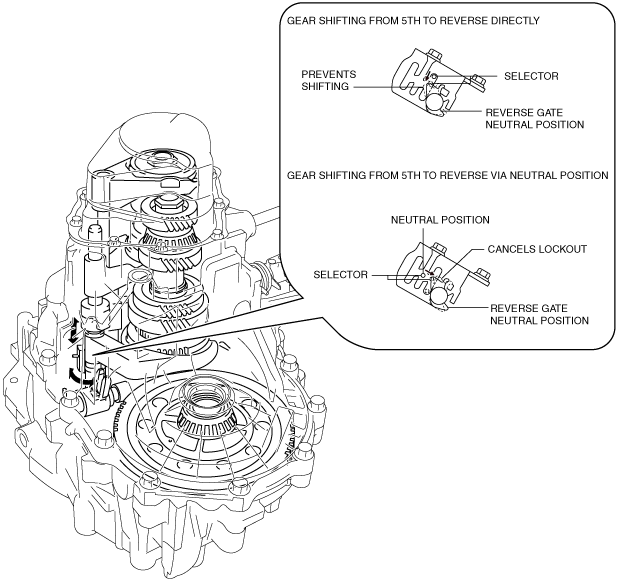 GEAR SHIFTING FROM 5TH TO REVERSE DIRECTLY

PREVENTS SHIFTING

SELECTOR

REVERSE GATE NEUTRAL POSITION

GEAR SHIFTING FROM 5TH TO REVERSE VIA NEUTRAL POSITION

NEUTRAL POSITION

CANCELS LOCKOUT

SELECTOR

REVERSE GATE NEUTRAL POSITION