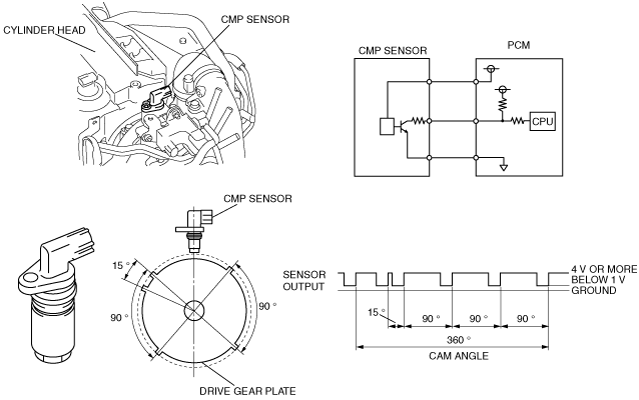 CYLINDER HEAD

CMP SENSOR

CMP SENSOR

PCM

CPU

CMP SENSOR

15 °

90 °

90 °

DRIVE GEAR PLATE

SENSOR OUTPUT

4 V OR MORE
BELOW 1 V
GROUND

15 °

90 °

90 °

90 °

360 °

CAM ANGLE