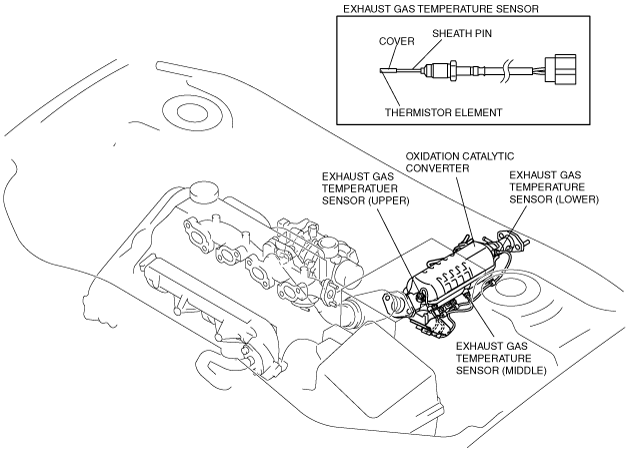 EXHAUST GAS TEMPERATURE SENSOR

COVER

SHEATH PIN

THERMISTOR ELEMENT

OXIDATION CATALYTIC CONVERTER

EXHAUST GAS TEMPERATUER SENSOR (UPPER)

EXHAUST GAS TEMPERATURE SENSOR (LOWER)

EXHAUST GAS TEMPERATURE SENSOR (MIDDLE)