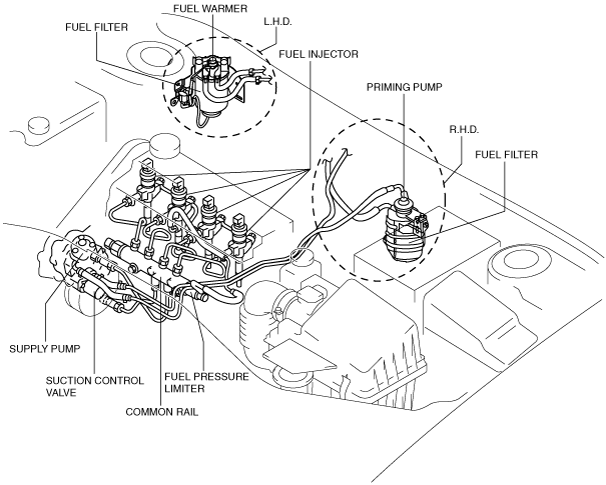 FUEL WARMER
FUEL FILTER
L.H.D.
FUEL INJECTOR
PRIMING PUMP
R.H.D.
FUEL FILTER
SUPPLY PUMP
SUCTION CONTROL VALVE
FUEL PRESSURE LIMITER
COMMON RAIL