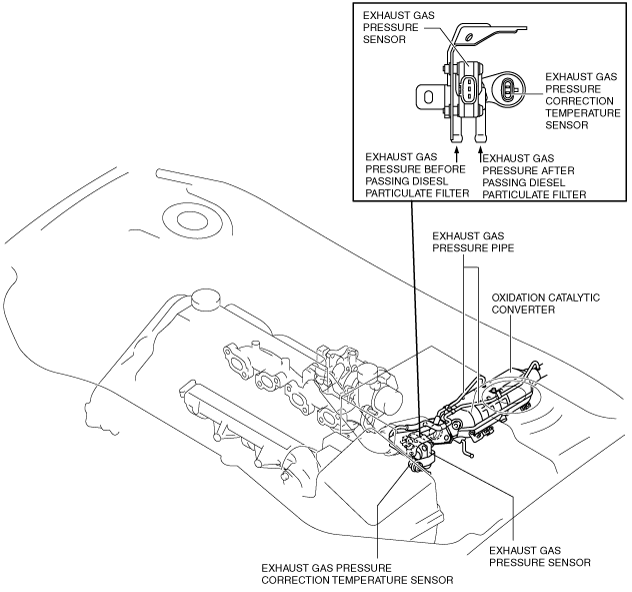 EXHAUST GAS PRESSURE SENSOR

EXHAUST GAS PRESSURE CORRECTION TEMPERATURE SENSOR

EXHAUST GAS PRESSURE BEFORE PASSING DISESL PARTICULATE FILTER

EXHAUST GAS PRESSURE AFTER PASSING DIESEL PARTICULATE FILTER

EXHAUST GAS PRESSURE PIPE

OXIDATION CATALYTIC CONVERTER

EXHAUST GAS PRESSURE SENSOR

EXHAUST GAS PRESSURE CORRECTION TEMPERATURE SENSOR